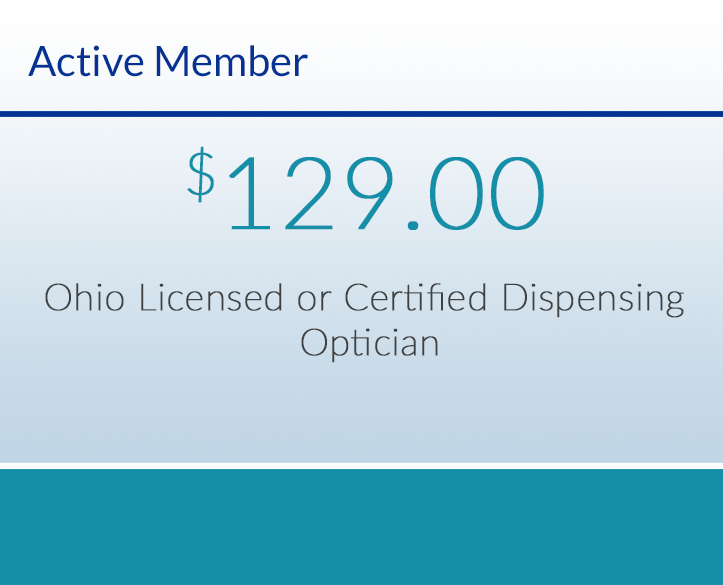 Active Member

$129.00

Ohio Licensed or Certified Dispensing Optician